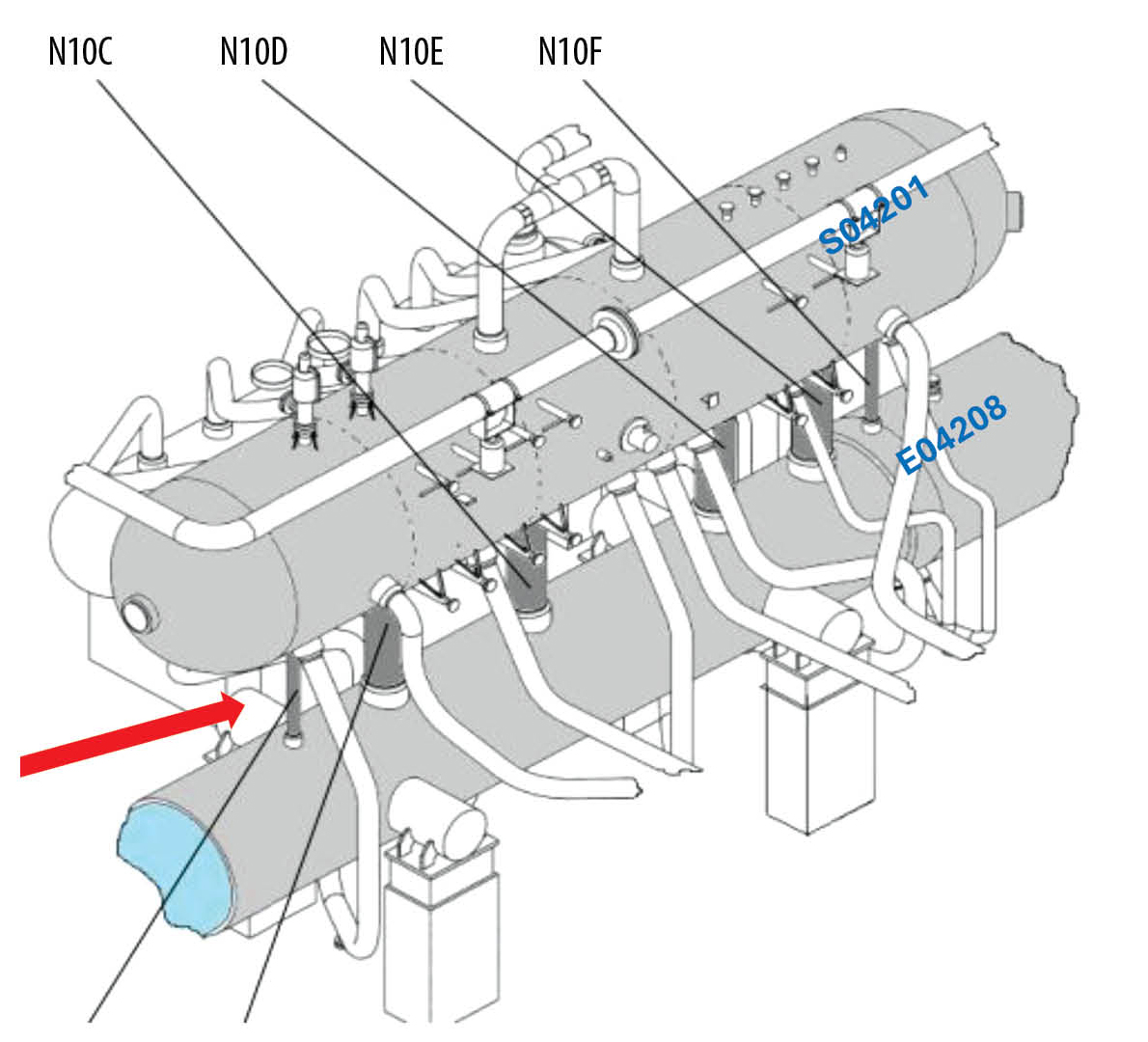 N10C N10D N10E N10F

S04201

E04208