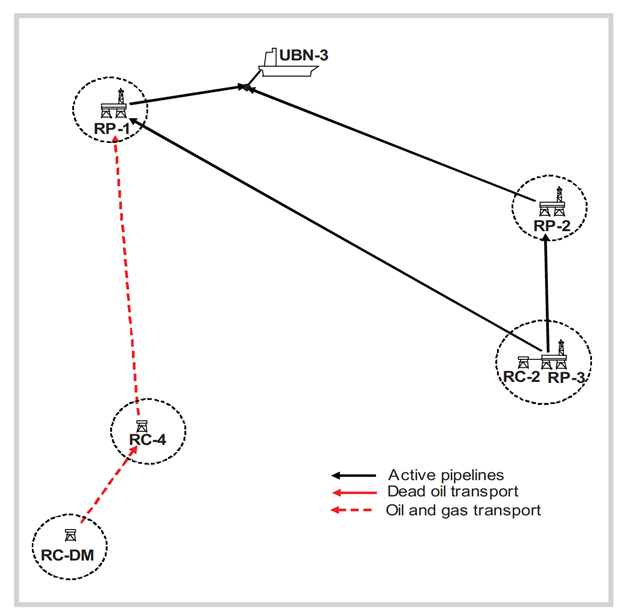 UBN-3
RP-1
RP-2
RC-2 RP-3
RC-4
RC-DM
Active pipelines
Dead oil transport
Oil and gas transport